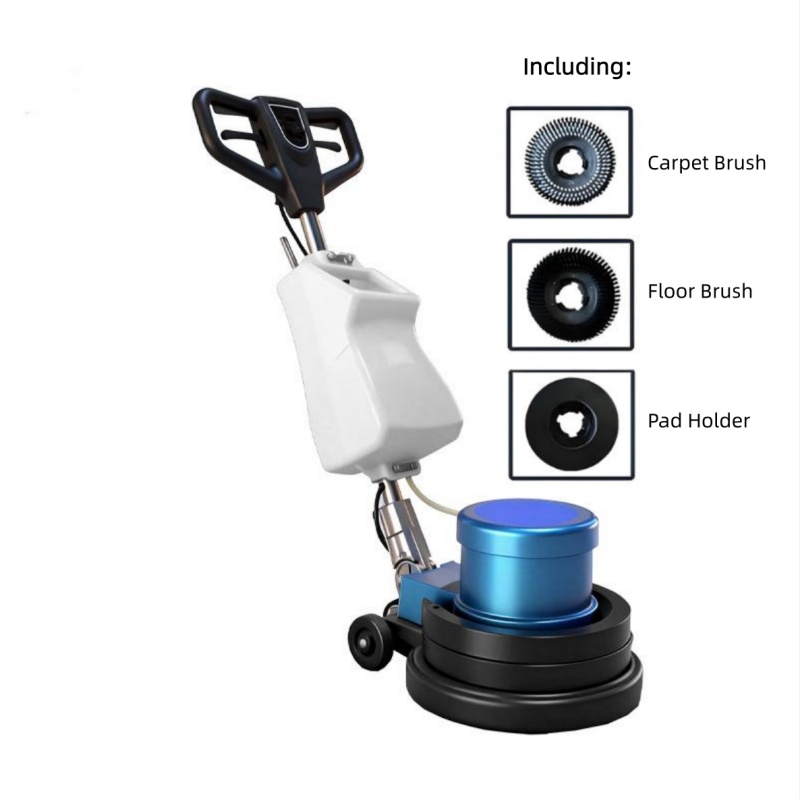 Including:

Carpet Brush

Floor Brush

Pad Holder